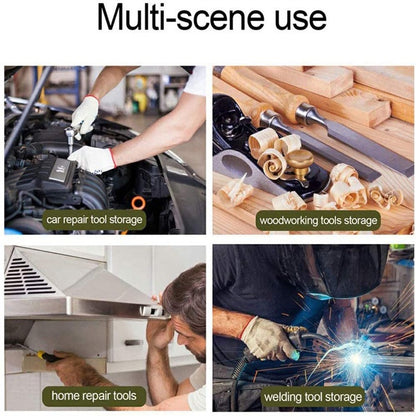 Multi-scene use

car repair tool storage

woodworking tools storage

home repair tools

welding tool storage